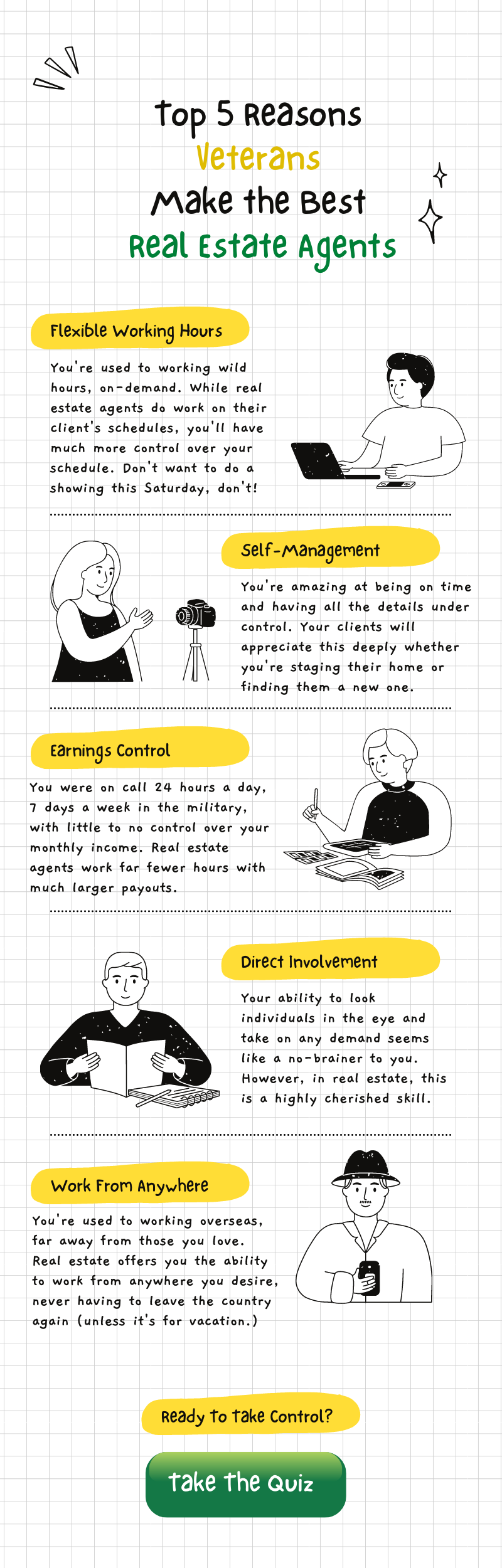 Top 5 Reasons
Veterans
Make the Best
Real Estate Agents

Flexible Working Hours

You're used to working wild hours, on-demand. While real estate agents do work on their client's schedules, you'll have much more control over your schedule. Don't want to do a showing this Saturday, don't!

Self-Management

You're amazing at being on time and having all the details under control. Your clients will appreciate this deeply whether you're staging their home or finding them a new one.

Earnings Control

You were on call 24 hours a day, 7 days a week in the military, with little to no control over your monthly income. Real estate agents work far fewer hours with much larger payouts.

Direct Involvement

Your ability to look individuals in the eye and take on any demand seems like a no-brainer to you. However, in real estate, this is a highly cherished skill.

Work From Anywhere

You're used to working overseas, far away from those you love. Real estate offers you the ability to work from anywhere you desire, never having to leave the country again (unless it's for vacation.)

Ready to Take Control?

Take The Quiz