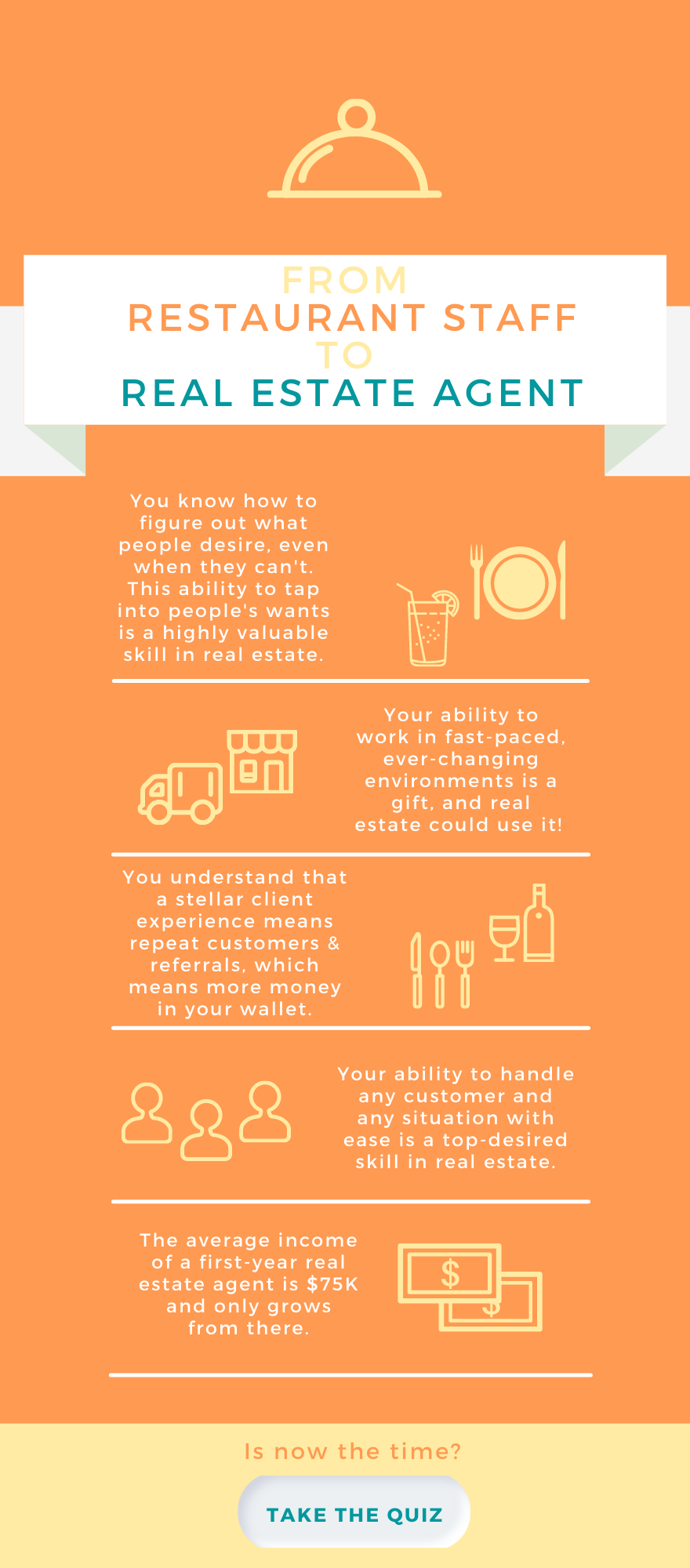 FROM
RESTAURANT STAFF
TO
REAL ESTATE AGENT

You know how to figure out what people desire, even when they can't. This ability to tap into people's wants is a highly valuable skill in real estate.

Your ability to work in fast-paced, ever-changing environments is a gift, and real estate could use it!

You understand that a stellar client experience means repeat customers & referrals, which means more money in your wallet.

Your ability to handle any customer and any situation with ease is a top-desired skill in real estate.

The average income of a first-year real estate agent is $75K and only grows from there.

$

$

Is now the time?

TAKE THE QUIZ