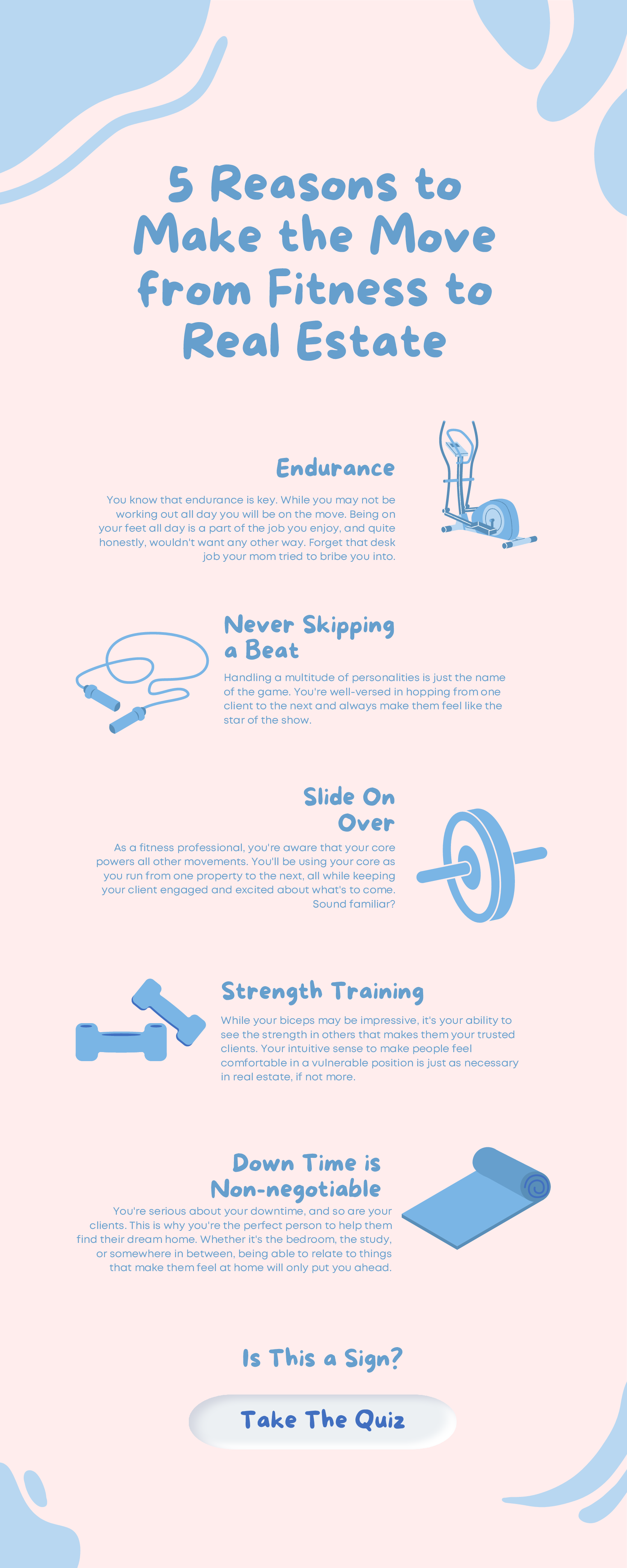 5 Reasons to Make the Move from Fitness to Real Estate

Endurance

You know that endurance is key. While you may not be working out all day you will be on the move. Being on your feet all day is a part of the job you enjoy, and quite honestly, wouldn't want any other way. Forget that desk job your mom tried to bribe you into.

Never Skipping a Beat

Handling a multitude of personalities is just the name of the game. You're well-versed in hopping from one client to the next and always make them feel like the star of the show.

Slide On Over

As a fitness professional, you're aware that your core powers all other movements. You'll be using your core as you run from one property to the next, all while keeping your client engaged and excited about what's to come. Sound familiar?

Strength Training

While your biceps may be impressive, it's your ability to see the strength in others that makes them your trusted clients. Your intuitive sense to make people feel comfortable in a vulnerable position is just as necessary in real estate, if not more.

Down Time is Non-negotiable

You're serious about your downtime, and so are your clients. This is why you're the perfect person to help them find their dream home. Whether it's the bedroom, the study, or somewhere in between, being able to relate to things that make them feel at home will only put you ahead.

Is This a Sign?

Take The Quiz